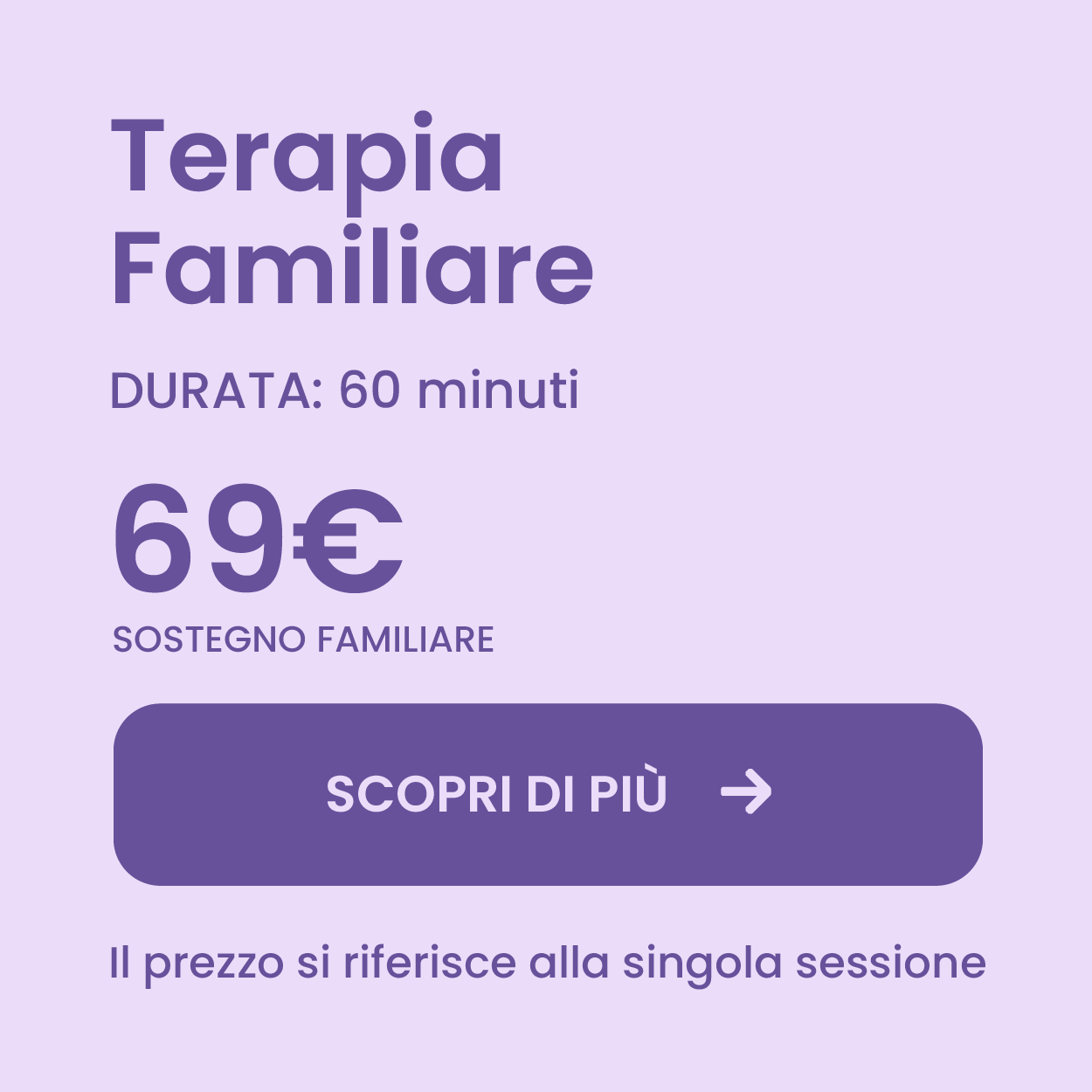 Terapia Familiare

DURATA: 60 minuti

69€

SOSTEGNO FAMILIARE

SCOPRI DI PIÙ →

Il prezzo si riferisce alla singola sessione